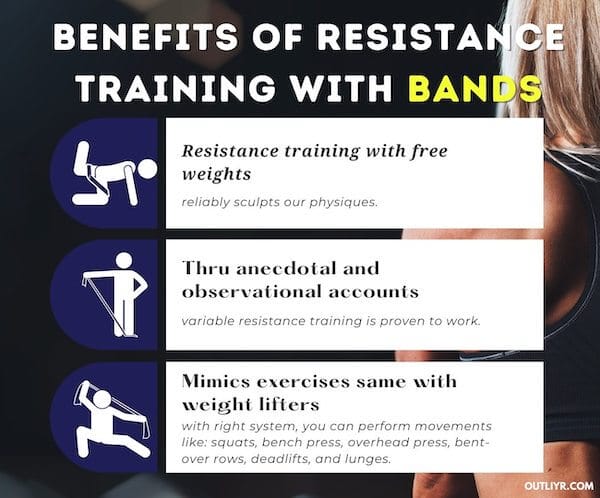 BENEFITS OF RESISTANCE TRAINING WITH BANDS

Resistance training with free weights

reliably sculpts our physiques.

Thru anecdotal and observational accounts

variable resistance training is proven to work.

Mimics exercises same with weight lifters

with right system, you can perform movements like: squats, bench press, overhead press, bent-over rows, deadlifts, and lunges.

OUTLIYR.COM