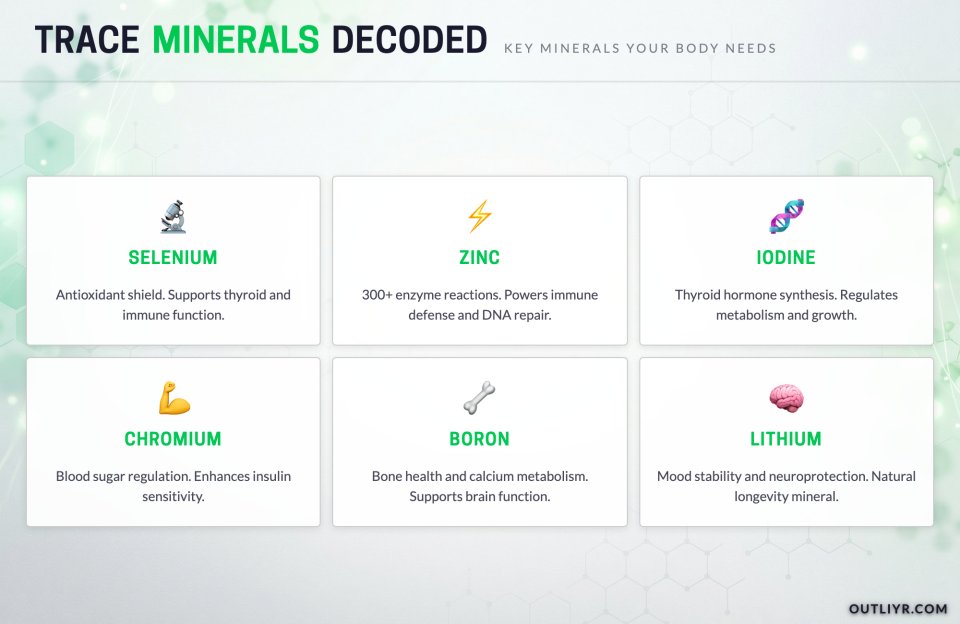 TRACE MINERALS DECODED
KEY MINERALS YOUR BODY NEEDS

SELENIUM
Antioxidant shield. Supports thyroid and immune function.

ZINC
300+ enzyme reactions. Powers immune defense and DNA repair.

IODINE
Thyroid hormone synthesis. Regulates metabolism and growth.

CHROMIUM
Blood sugar regulation. Enhances insulin sensitivity.

BORON
Bone health and calcium metabolism. Supports brain function.

LITHIUM
Mood stability and neuroprotection. Natural longevity mineral.

OUTLIYR.COM