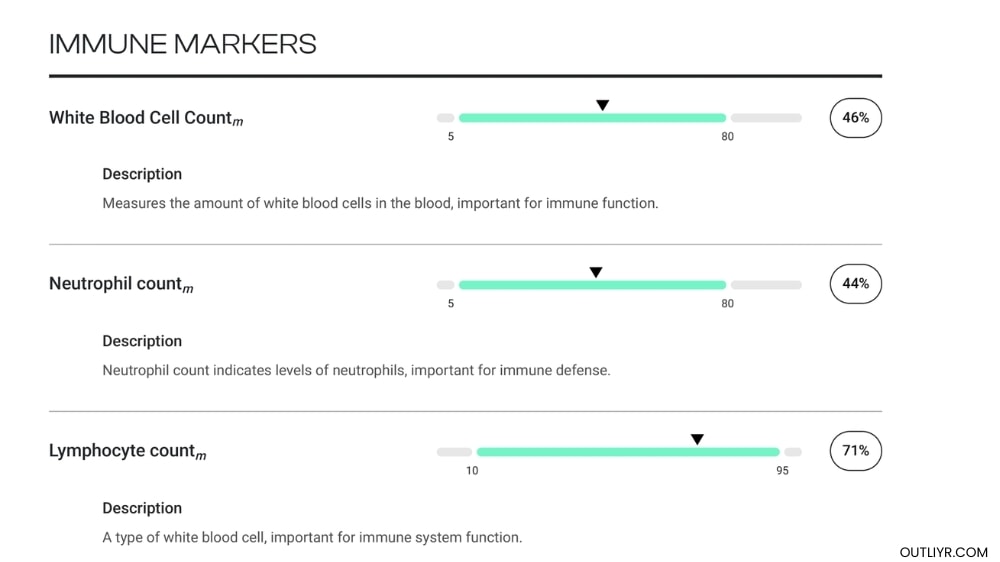 IMMUNE MARKERS

White Blood Cell Count$_m$

5 80

46%

Description

Measures the amount of white blood cells in the blood, important for immune function.

Neutrophil count$_m$

5 80

44%

Description

Neutrophil count indicates levels of neutrophils, important for immune defense.

Lymphocyte count$_m$

10 95

71%

Description

A type of white blood cell, important for immune system function.

OUTLIYR.COM