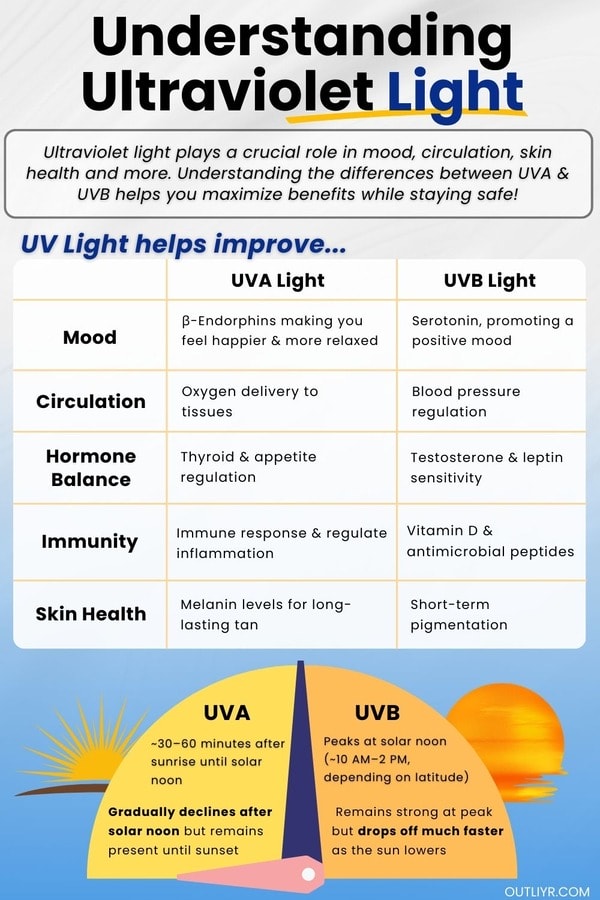 Understanding Ultraviolet Light

Ultraviolet light plays a crucial role in mood, circulation, skin health and more. Understanding the differences between UVA & UVB helps you maximize benefits while staying safe!

UV Light helps improve...

| | UVA Light | UVB Light |
|---|---|---|
| Mood | β-Endorphins making you feel happier & more relaxed | Serotonin, promoting a positive mood |
| Circulation | Oxygen delivery to tissues | Blood pressure regulation |
| Hormone Balance | Thyroid & appetite regulation | Testosterone & leptin sensitivity |
| Immunity | Immune response & regulate inflammation | Vitamin D & antimicrobial peptides |
| Skin Health | Melanin levels for long-lasting tan | Short-term pigmentation |

UVA
~30–60 minutes after sunrise until solar noon
Gradually declines after solar noon but remains present until sunset

UVB
Peaks at solar noon (~10 AM–2 PM, depending on latitude)
Remains strong at peak but drops off much faster as the sun lowers

OUTLIYR.COM